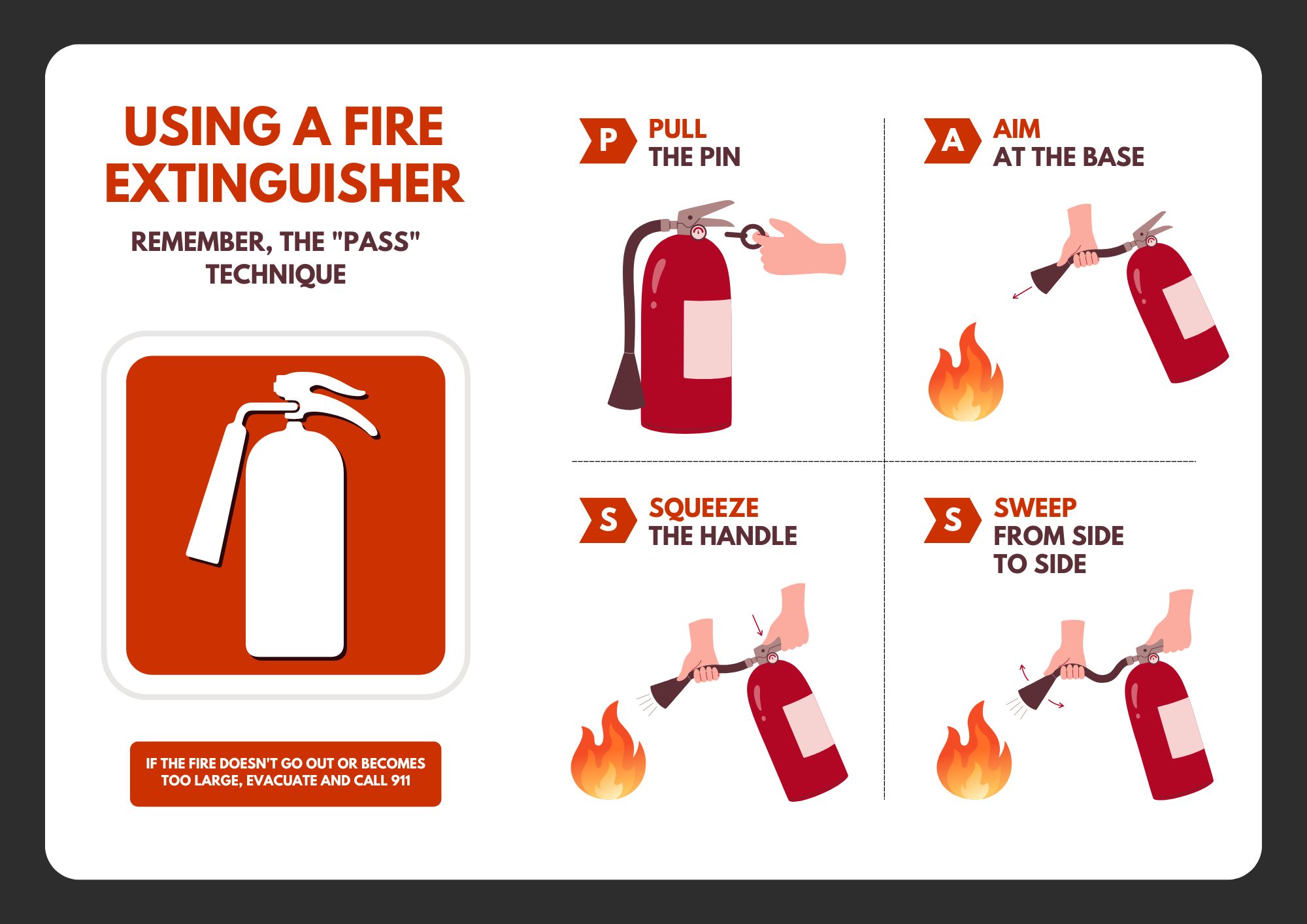 USING A FIRE EXTINGUISHER

REMEMBER, THE "PASS" TECHNIQUE

IF THE FIRE DOESN'T GO OUT OR BECOMES TOO LARGE, EVACUATE AND CALL 911

P PULL THE PIN

A AIM AT THE BASE

S SQUEEZE THE HANDLE

S SWEEP FROM SIDE TO SIDE